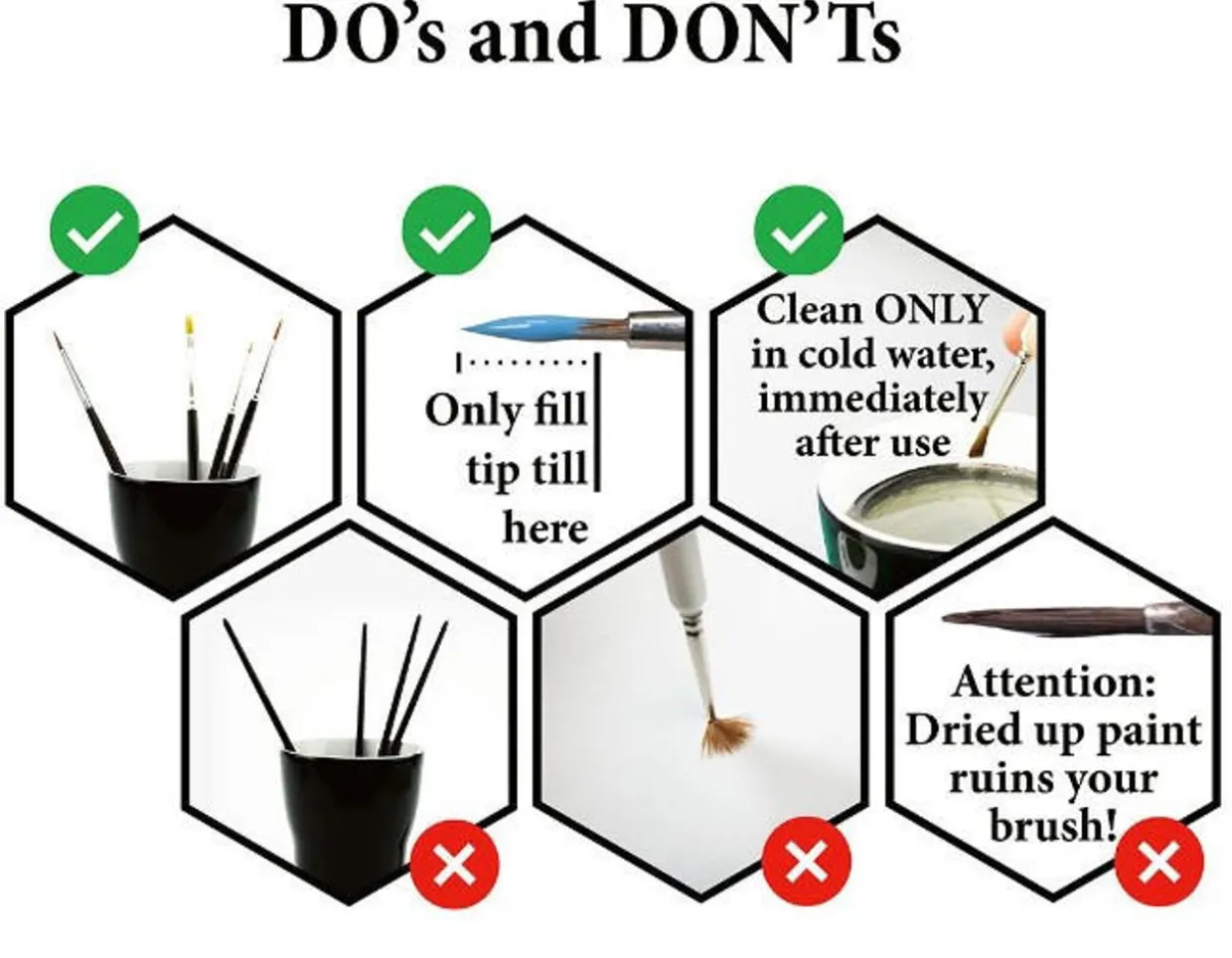 DO's and DON'Ts

Only fill tip till here

Clean ONLY in cold water, immediately after use

Attention: Dried up paint ruins your brush!