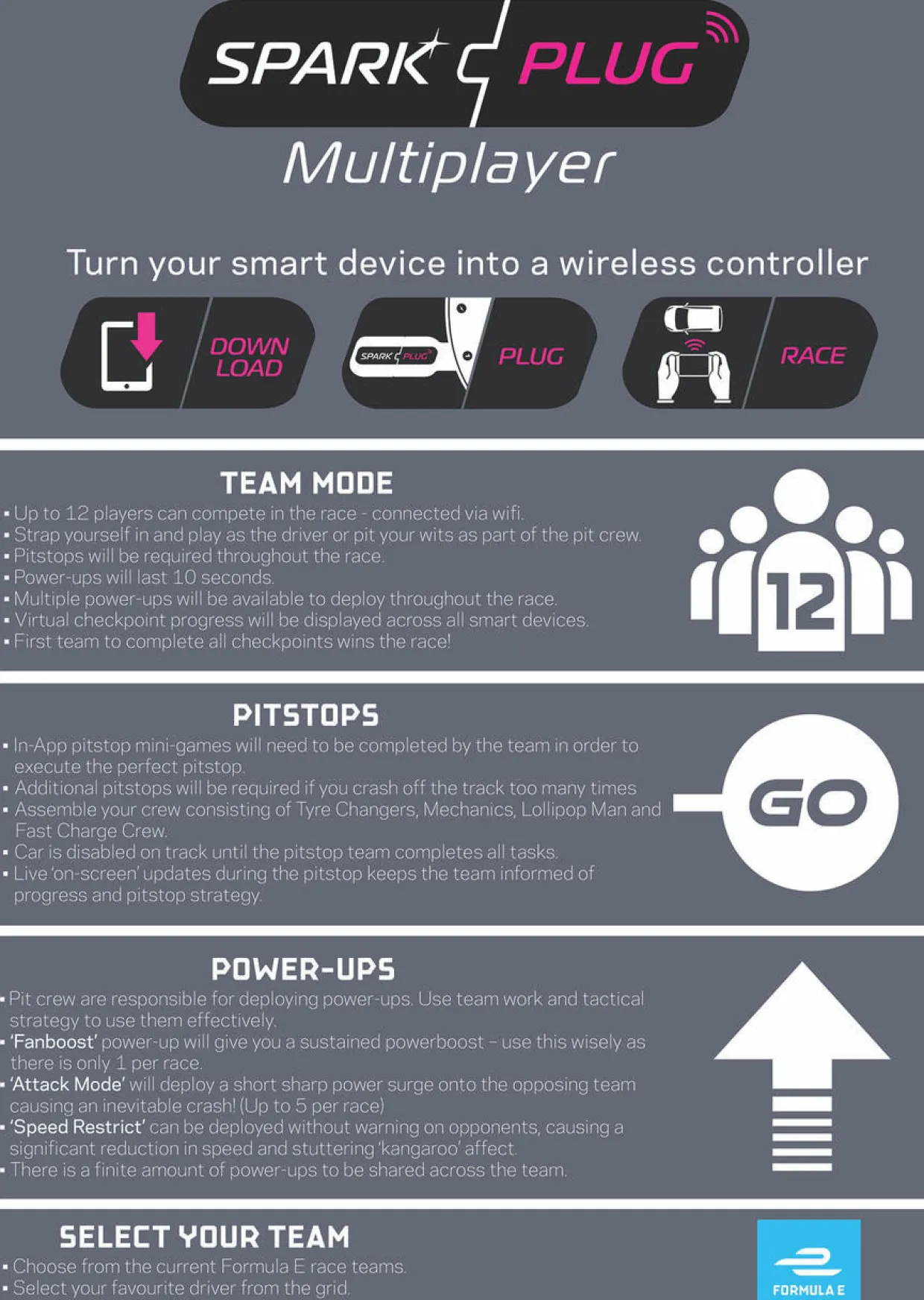 SPARK PLUG
Multiplayer

Turn your smart device into a wireless controller

DOWN LOAD

SPARK PLUG

PLUG

RACE

TEAM MODE

▪ Up to 12 players can compete in the race - connected via wifi.
▪ Strap yourself in and play as the driver or pit your wits as part of the pit crew.
▪ Pitstops will be required throughout the race.
▪ Power-ups will last 10 seconds.
▪ Multiple power-ups will be available to deploy throughout the race.
▪ Virtual checkpoint progress will be displayed across all smart devices.
▪ First team to complete all checkpoints wins the race!

12

PITSTOPS

▪ In-App pitstop mini-games will need to be completed by the team in order to execute the perfect pitstop.
▪ Additional pitstops will be required if you crash off the track too many times
▪ Assemble your crew consisting of Tyre Changers, Mechanics, Lollipop Man and Fast Charge Crew.
▪ Car is disabled on track until the pitstop team completes all tasks.
▪ Live 'on-screen' updates during the pitstop keeps the team informed of progress and pitstop strategy.

GO

POWER-UPS

▪ Pit crew are responsible for deploying power-ups. Use team work and tactical strategy to use them effectively.
▪ 'Fanboost' power-up will give you a sustained powerboost – use this wisely as there is only 1 per race.
▪ 'Attack Mode' will deploy a short sharp power surge onto the opposing team causing an inevitable crash! (Up to 5 per race)
▪ 'Speed Restrict' can be deployed without warning on opponents, causing a significant reduction in speed and stuttering 'kangaroo' affect.
▪ There is a finite amount of power-ups to be shared across the team.

SELECT YOUR TEAM

▪ Choose from the current Formula E race teams.
▪ Select your favourite driver from the grid.

FORMULA E